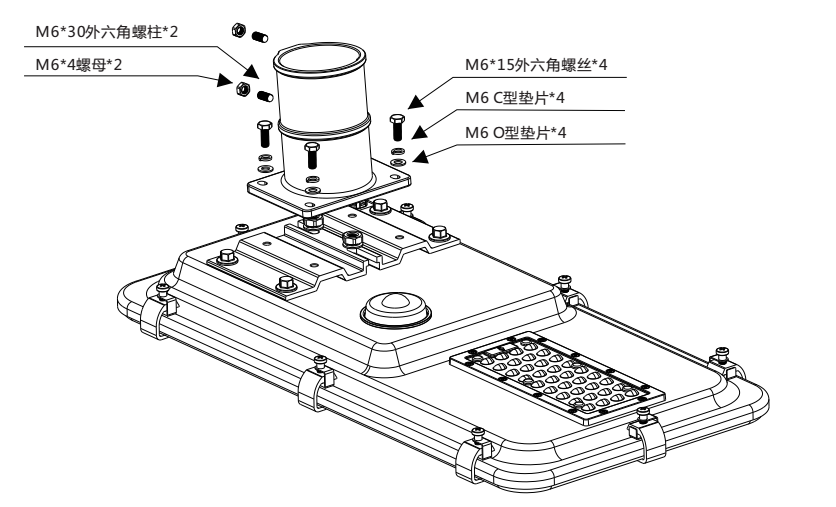 M6*30外六角螺柱*2
M6*4螺母*2
M6*15外六角螺丝*4
M6 C型垫片*4
M6 O型垫片*4