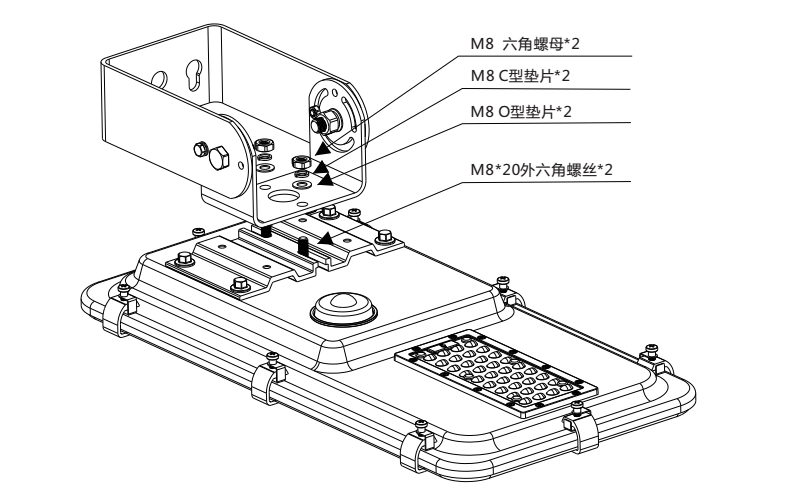 M8 六角螺母*2
M8 C型垫片*2
M8 O型垫片*2
M8*20外六角螺丝*2